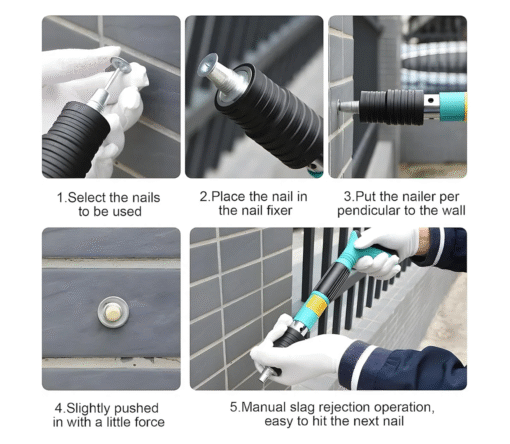 1.Select the nails to be used

2.Place the nail in the nail fixer

3.Put the nailer per pendicular to the wall

4.Slightly pushed in with a little force

5.Manual slag rejection operation, easy to hit the next nail